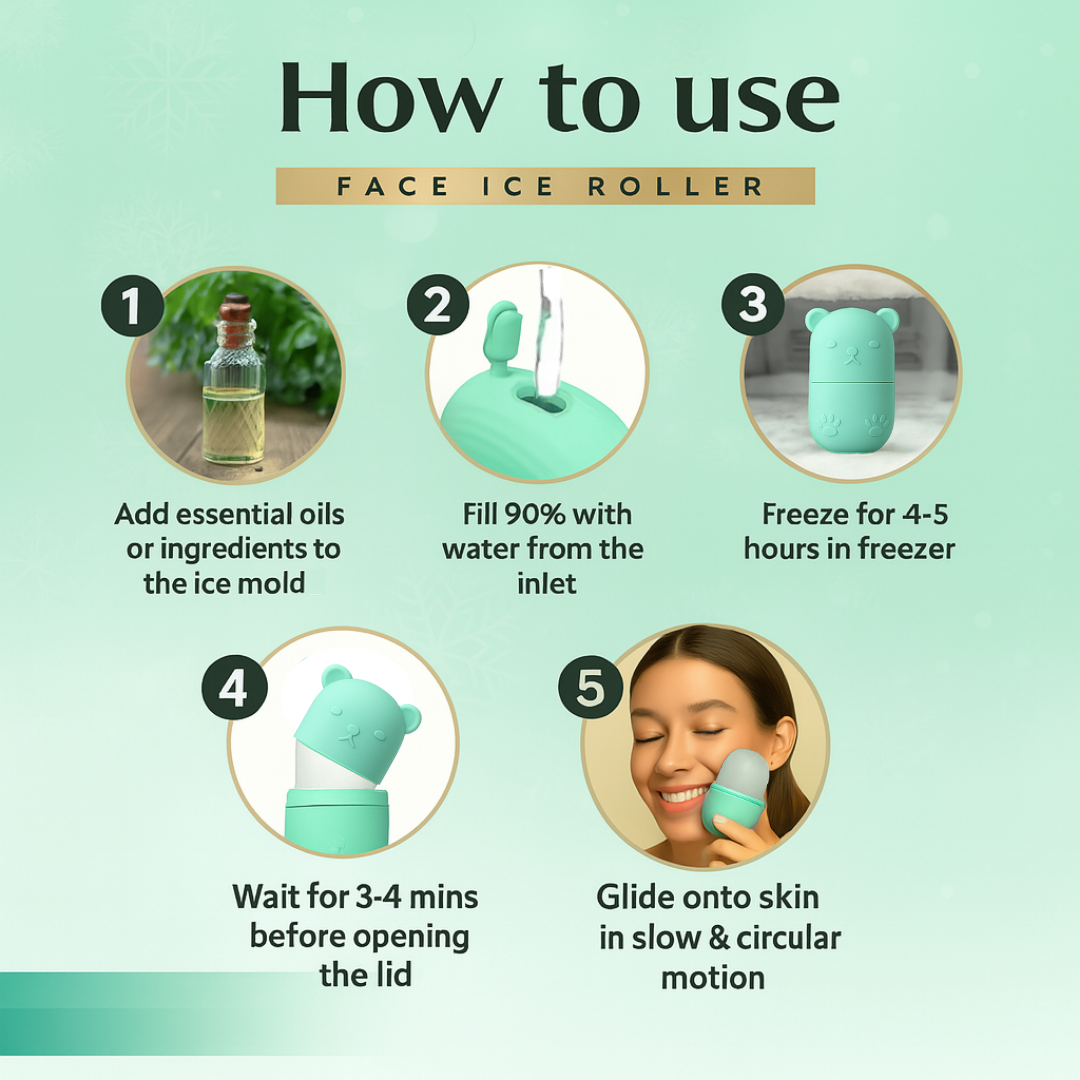 How to use

FACE ICE ROLLER

1

Add essential oils or ingredients to the ice mold

2

Fill 90% with water from the inlet

3

Freeze for 4-5 hours in freezer

4

Wait for 3-4 mins before opening the lid

5

Glide onto skin in slow & circular motion